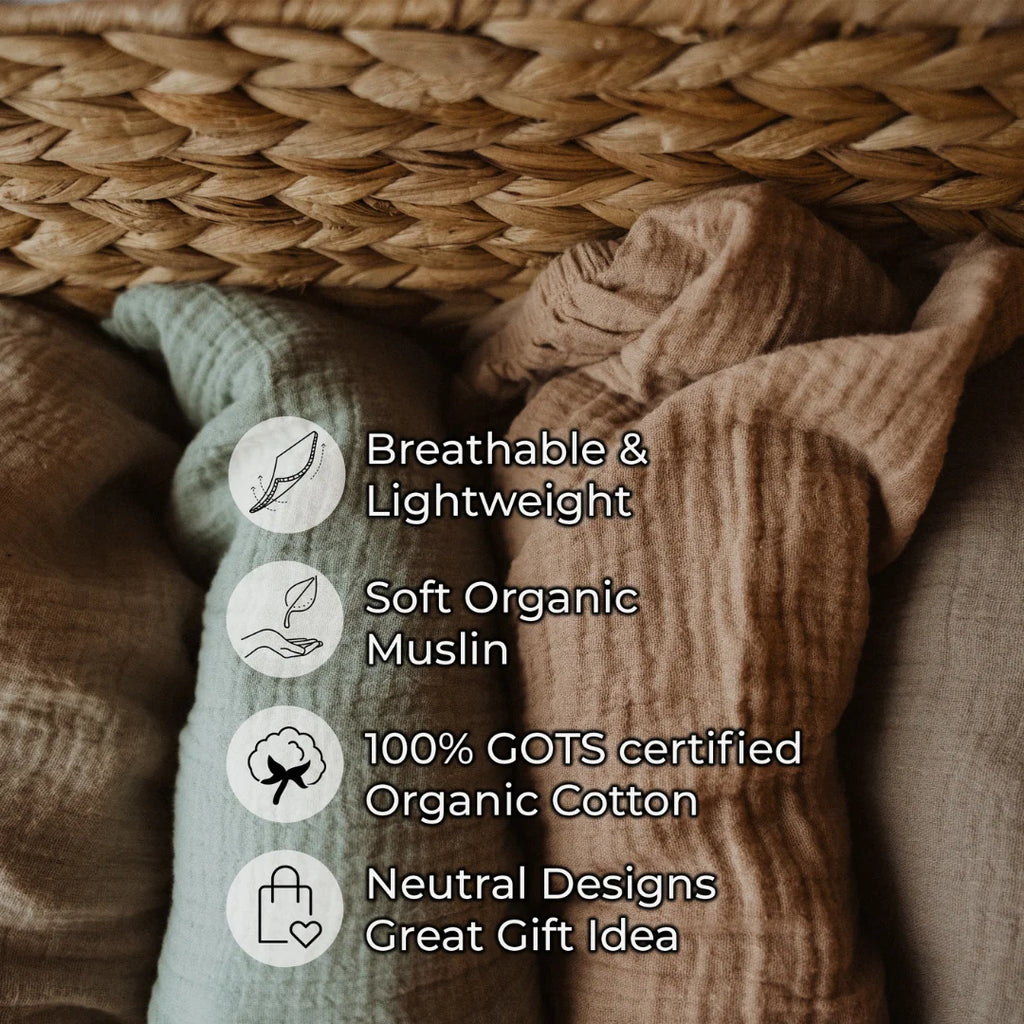 Breathable &
Lightweight

Soft Organic
Muslin

100% GOTS certified
Organic Cotton

Neutral Designs
Great Gift Idea