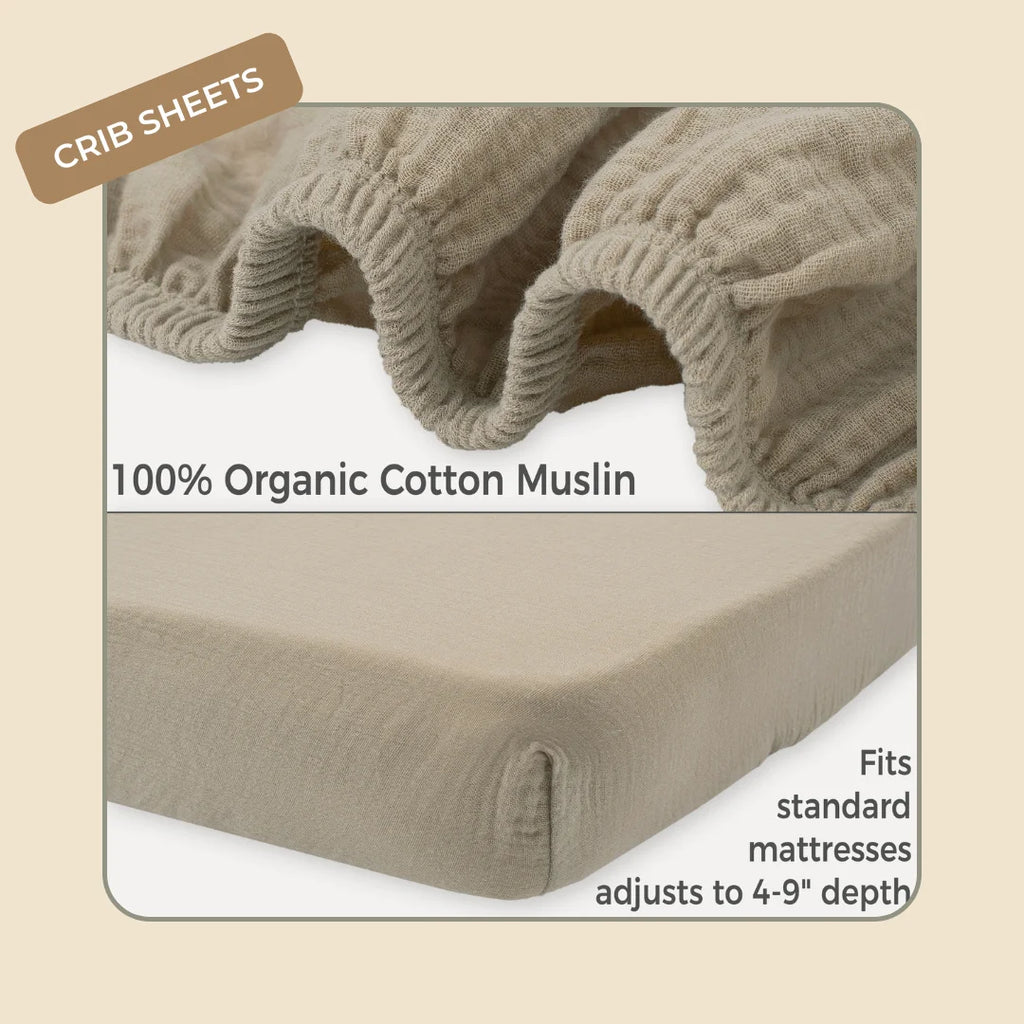 CRIB SHEETS

100% Organic Cotton Muslin

Fits standard mattresses adjusts to 4-9" depth