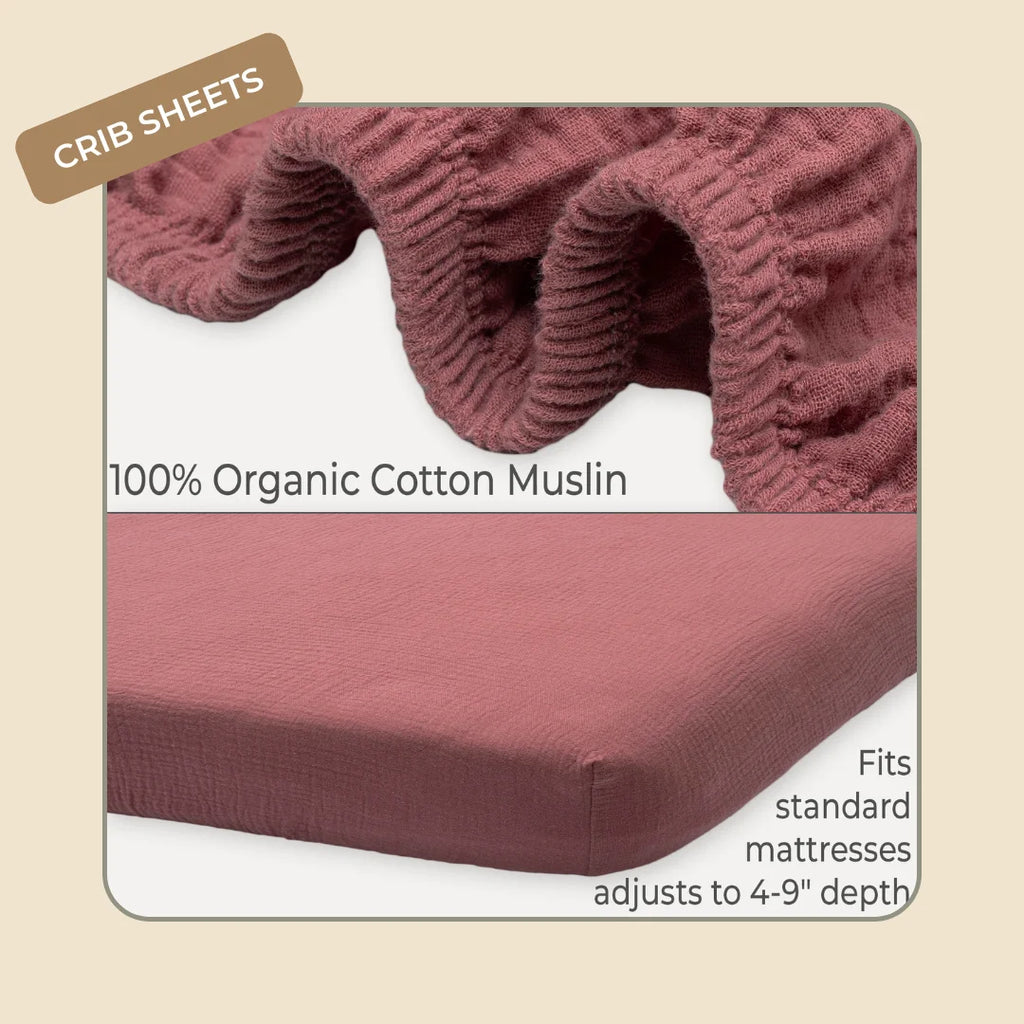 CRIB SHEETS

100% Organic Cotton Muslin

Fits standard mattresses adjusts to 4-9" depth