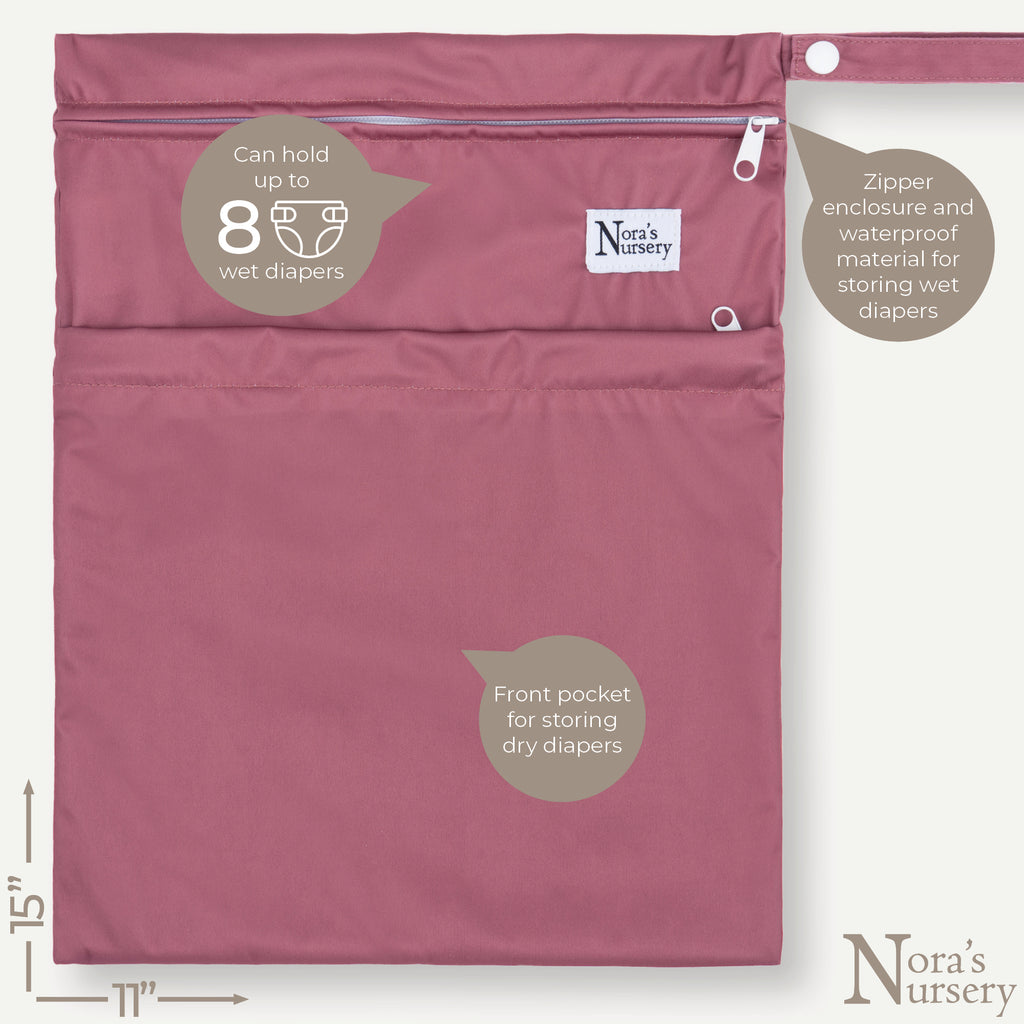 Can hold up to 8 wet diapers

Nora's Nursery

Zipper enclosure and waterproof material for storing wet diapers

Front pocket for storing dry diapers

15"

11"

Nora's Nursery