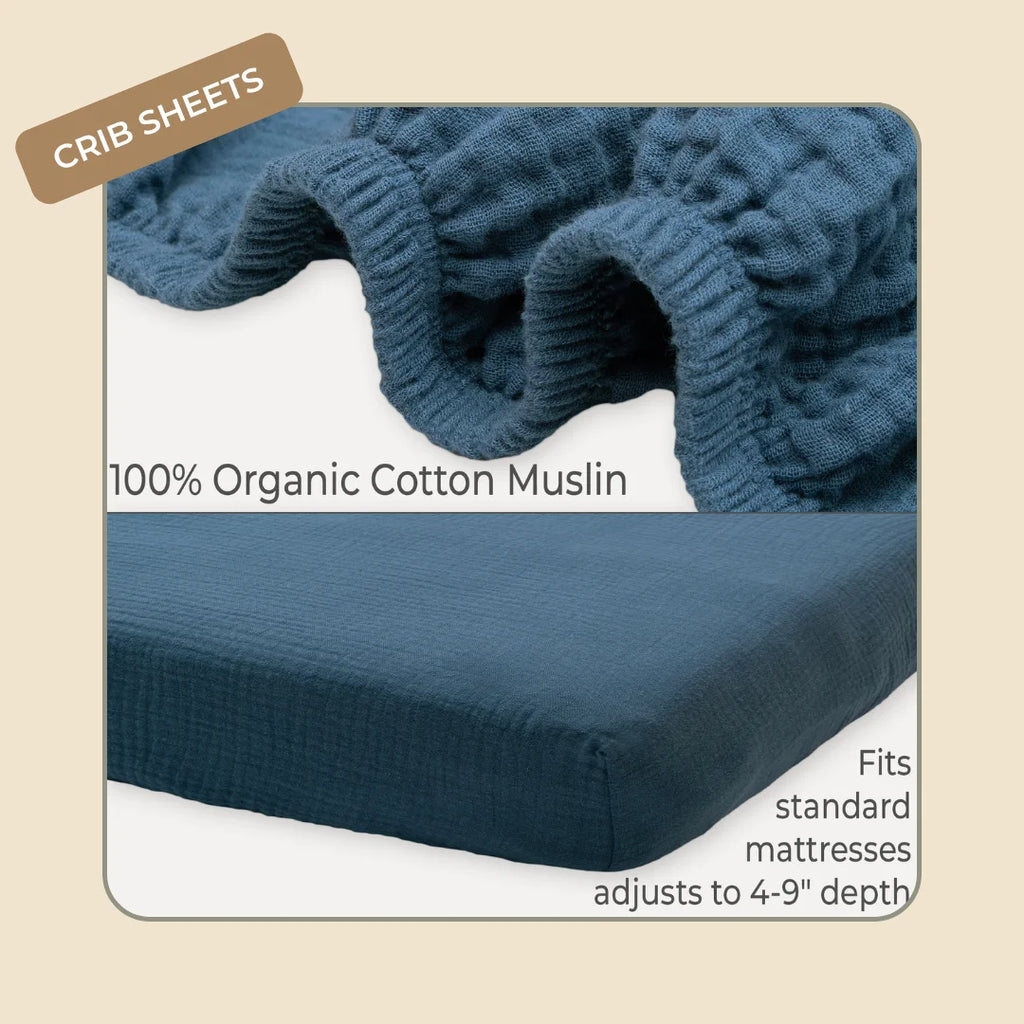 CRIB SHEETS

100% Organic Cotton Muslin

Fits standard mattresses adjusts to 4-9" depth