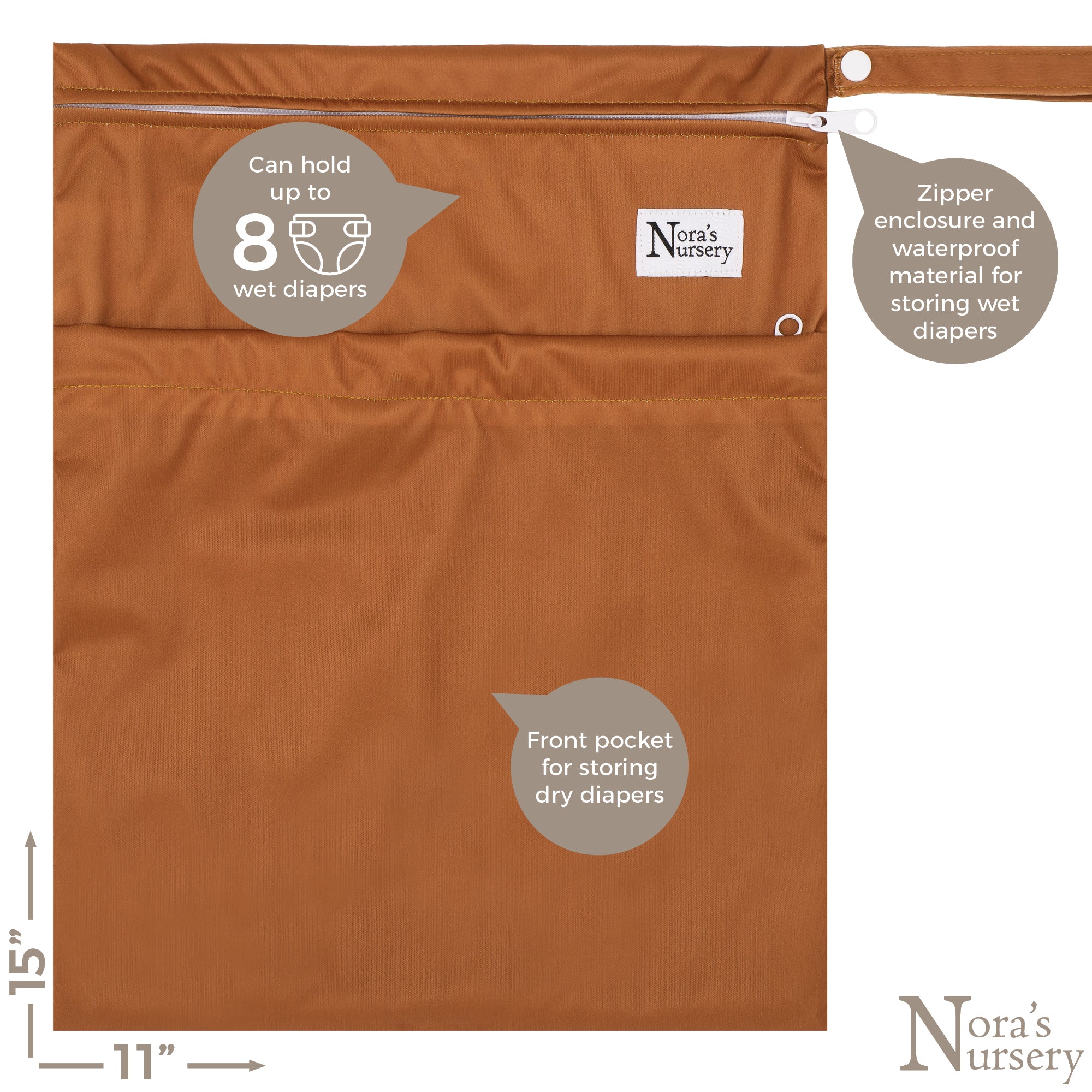 Can hold up to
8
wet diapers

Nora's Nursery

Zipper enclosure and waterproof material for storing wet diapers

Front pocket for storing dry diapers

15”

11”

Nora's Nursery